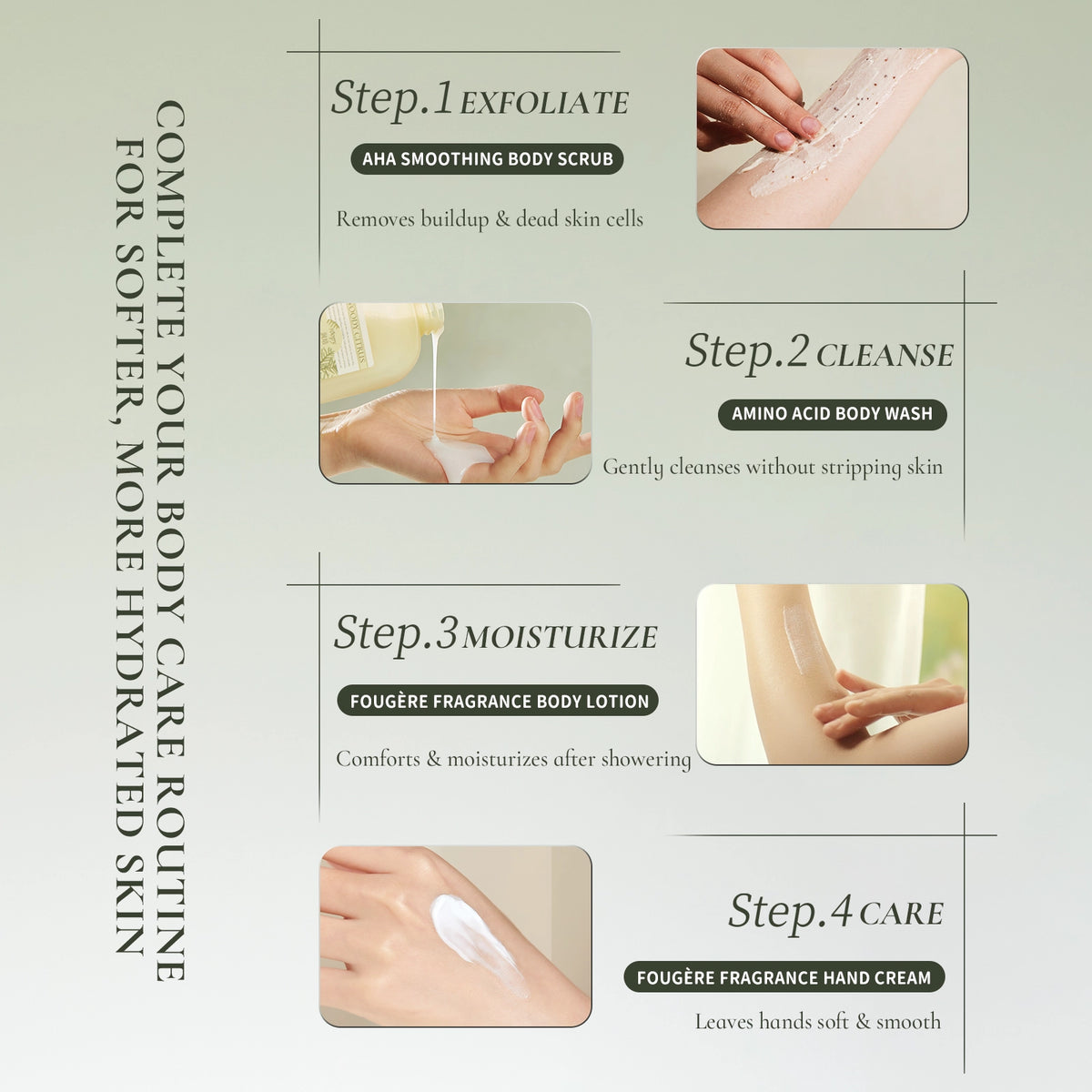 COMPLETE YOUR BODY CARE ROUTINE
FOR SOFTER, MORE HYDRATED SKIN

Step.1 EXFOLIATE

AHA SMOOTHING BODY SCRUB

Removes buildup & dead skin cells

Step.2 CLEANSE

AMINO ACID BODY WASH

Gently cleanses without stripping skin

Step.3 MOISTURIZE

FOUGÈRE FRAGRANCE BODY LOTION

Comforts & moisturizes after showering

Step.4 CARE

FOUGÈRE FRAGRANCE HAND CREAM

Leaves hands soft & smooth